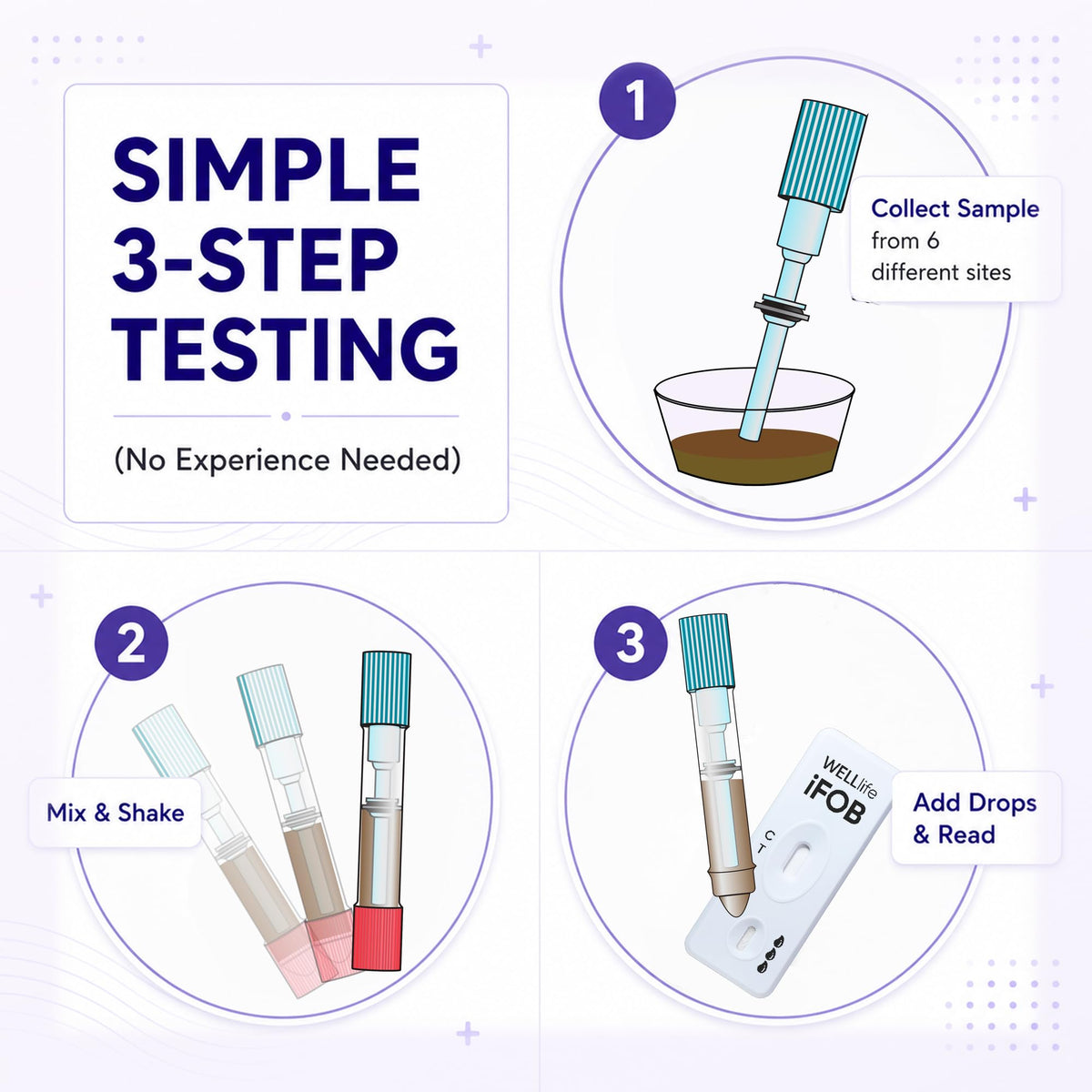 SIMPLE 3-STEP TESTING

(No Experience Needed)

1

Collect Sample from 6 different sites

2

Mix & Shake

3

WELLlife iFOB

C T

Add Drops & Read