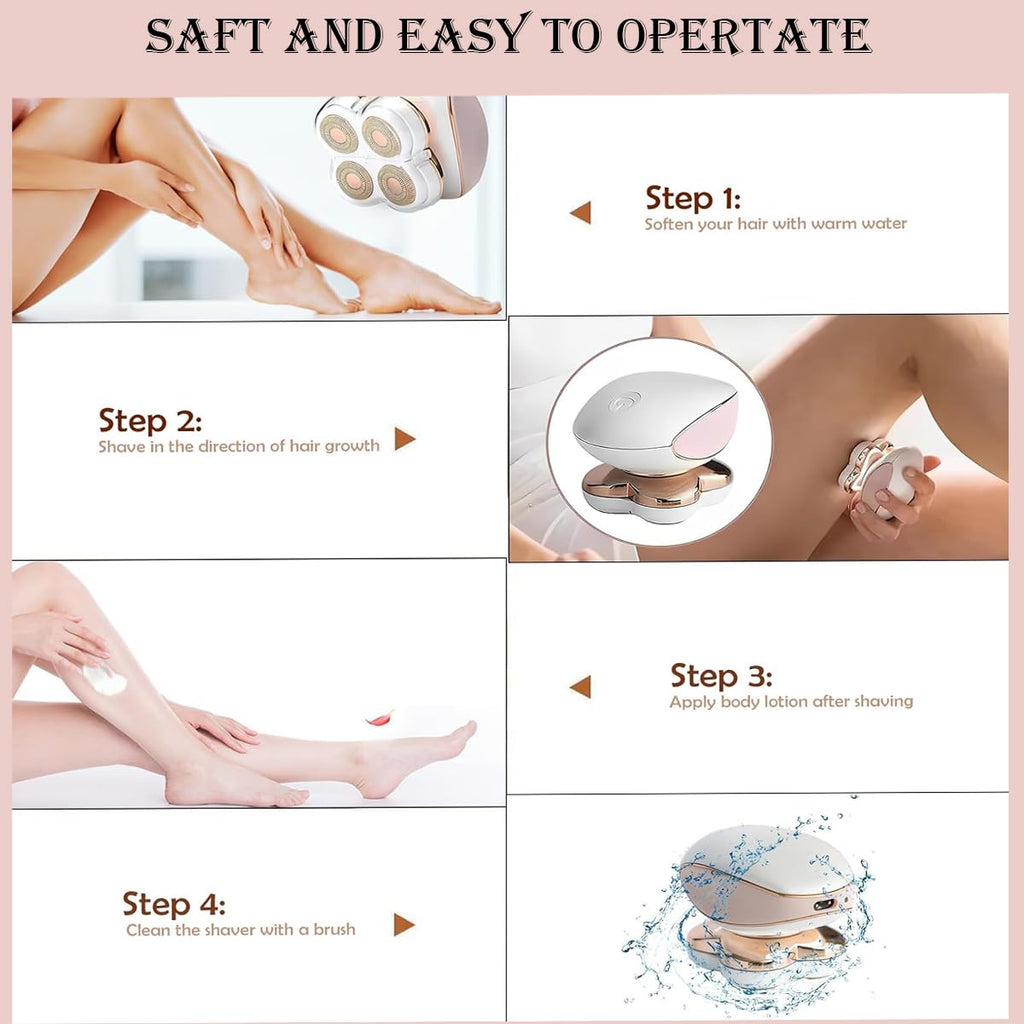 SAFT AND EASY TO OPERTATE

Step 1:
Soften your hair with warm water

Step 2:
Shave in the direction of hair growth

Step 3:
Apply body lotion after shaving

Step 4:
Clean the shaver with a brush